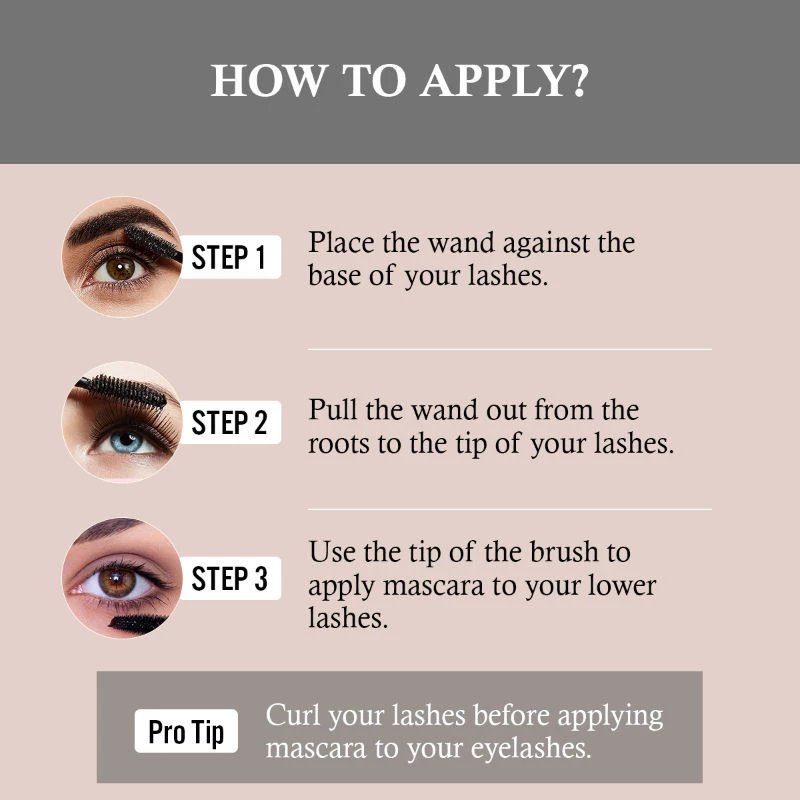 HOW TO APPLY?

STEP 1

Place the wand against the base of your lashes.

STEP 2

Pull the wand out from the roots to the tip of your lashes.

STEP 3

Use the tip of the brush to apply mascara to your lower lashes.

Pro Tip

Curl your lashes before applying mascara to your eyelashes.